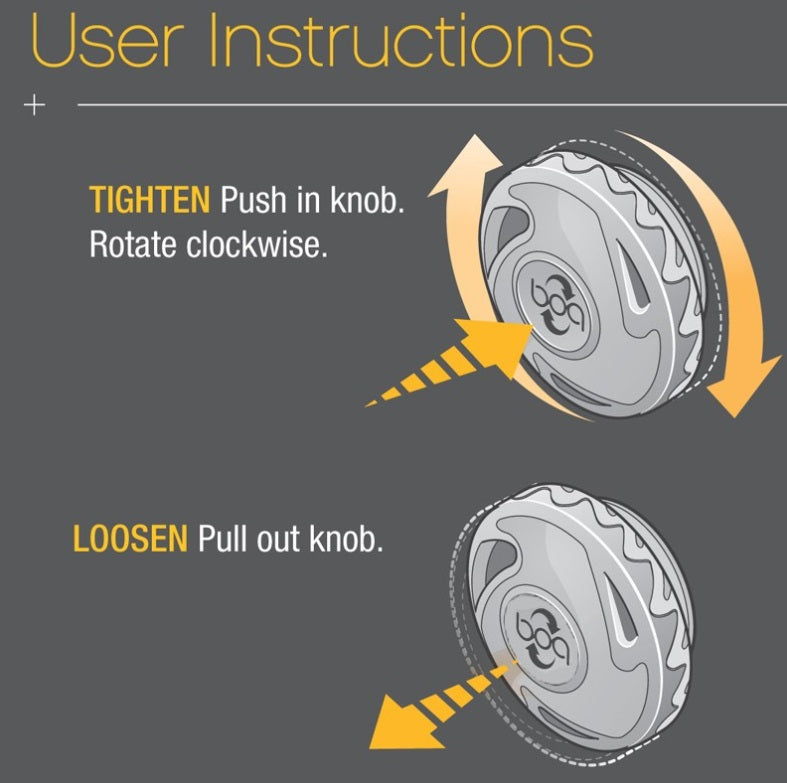 User Instructions

+

TIGHTEN Push in knob. Rotate clockwise.

boa

LOOSEN Pull out knob.

boa