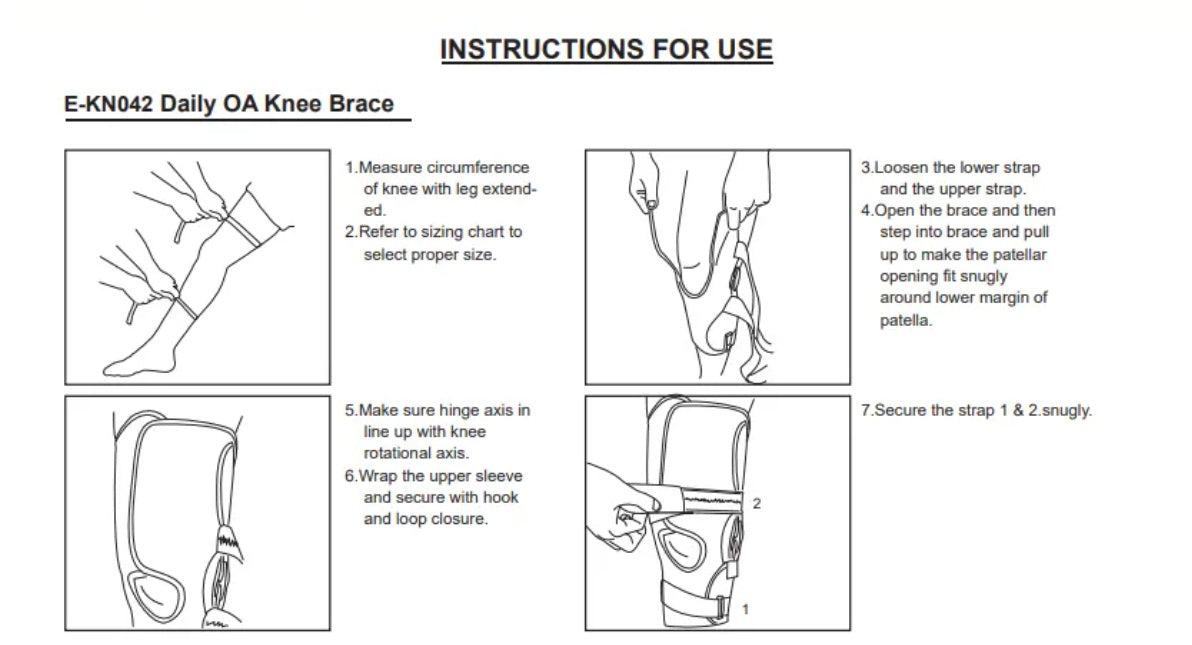 INSTRUCTIONS FOR USE

E-KN042 Daily OA Knee Brace

1.Measure circumference of knee with leg extended.
2.Refer to sizing chart to select proper size.

3.Loosen the lower strap and the upper strap.
4.Open the brace and then step into brace and pull up to make the patellar opening fit snugly around lower margin of patella.

5.Make sure hinge axis in line up with knee rotational axis.
6.Wrap the upper sleeve and secure with hook and loop closure.

2

1

7.Secure the strap 1 & 2.snugly.