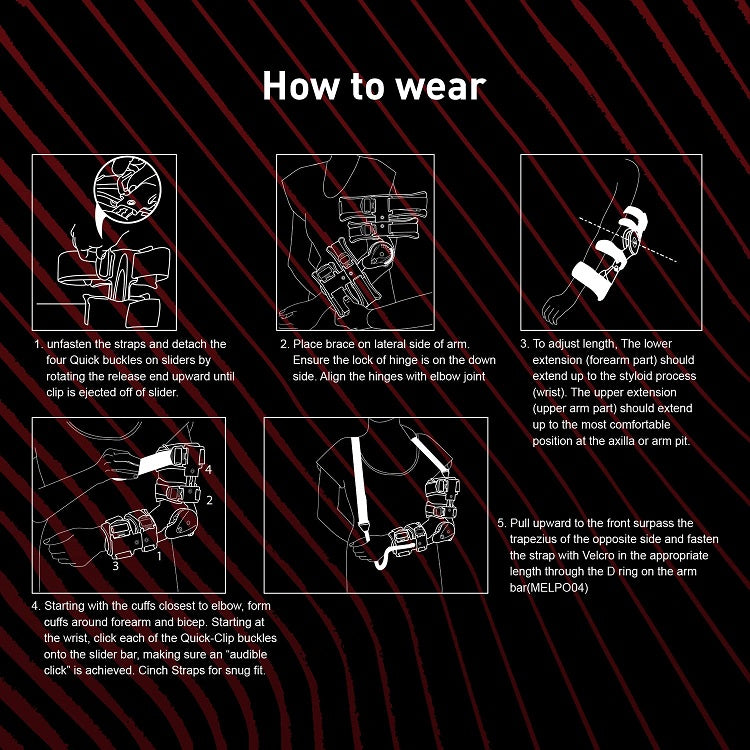 How to wear

1. unfasten the straps and detach the four Quick buckles on sliders by rotating the release end upward until clip is ejected off of slider.

2. Place brace on lateral side of arm. Ensure the lock of hinge is on the down side. Align the hinges with elbow joint

3. To adjust length, The lower extension (forearm part) should extend up to the styloid process (wrist). The upper extension (upper arm part) should extend up to the most comfortable position at the axilla or arm pit.

4
2
3
1

4. Starting with the cuffs closest to elbow, form cuffs around forearm and bicep. Starting at the wrist, click each of the Quick-Clip buckles onto the slider bar, making sure an "audible click" is achieved. Cinch Straps for snug fit.

5. Pull upward to the front surpass the trapezius of the opposite side and fasten the strap with Velcro in the appropriate length through the D ring on the arm bar(MELPO04)