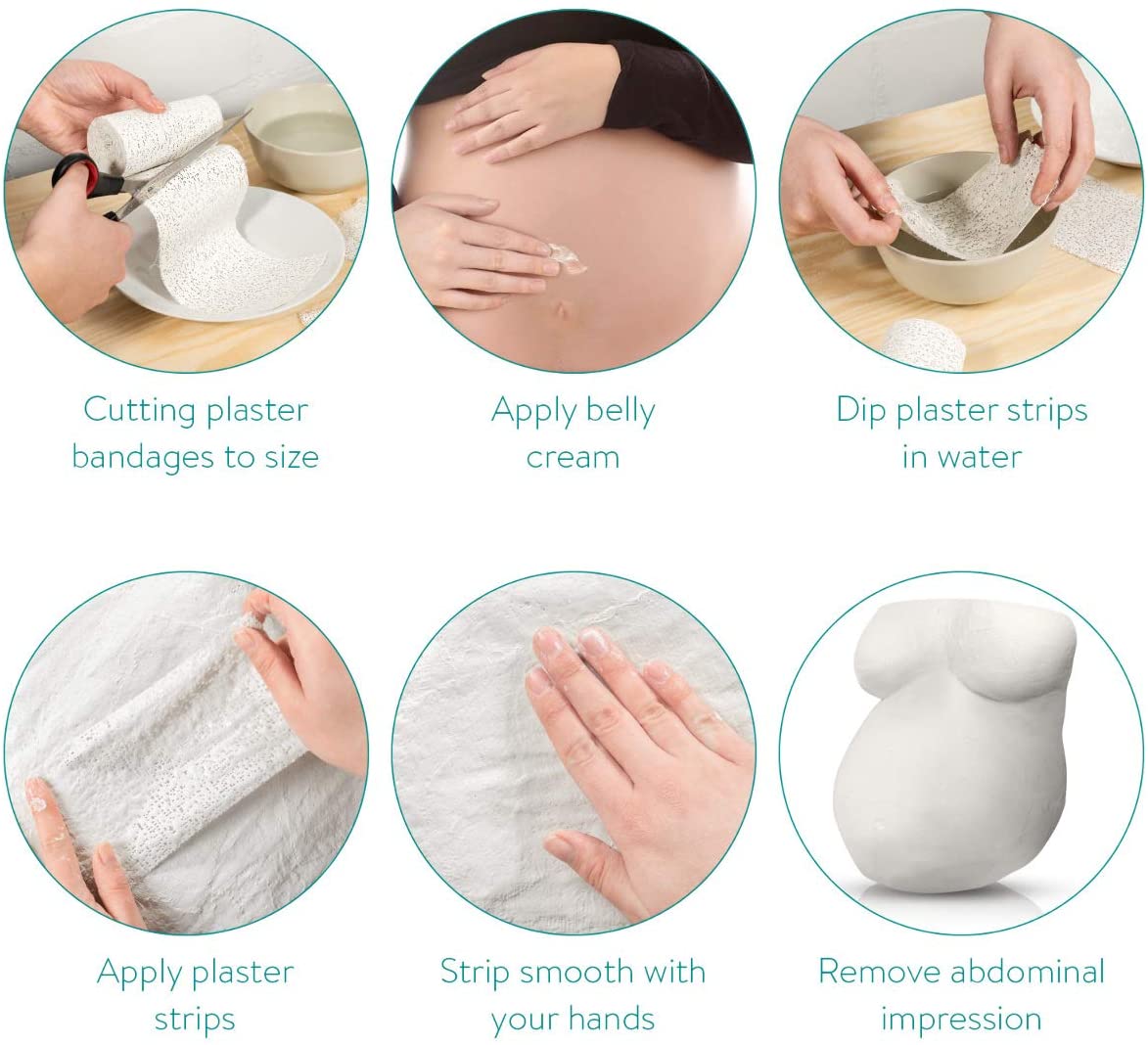 Cutting plaster bandages to size

Apply belly cream

Dip plaster strips in water

Apply plaster strips

Strip smooth with your hands

Remove abdominal impression